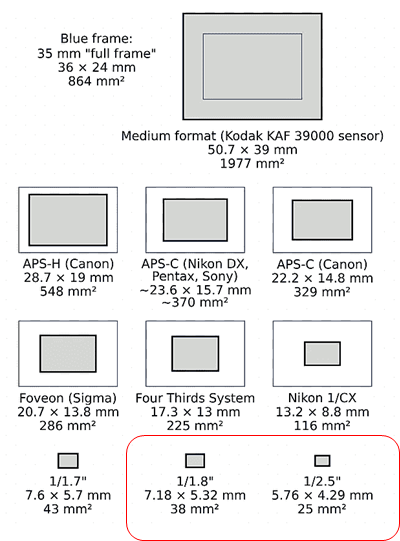 Blue frame:
35 mm "full frame"
36 × 24 mm
864 mm²

Medium format (Kodak KAF 39000 sensor)
50.7 × 39 mm
1977 mm²

APS-H (Canon)
28.7 × 19 mm
548 mm²

APS-C (Nikon DX, Pentax, Sony)
~23.6 × 15.7 mm
~370 mm²

APS-C (Canon)
22.2 × 14.8 mm
329 mm²

Foveon (Sigma)
20.7 × 13.8 mm
286 mm²

Four Thirds System
17.3 × 13 mm
225 mm²

Nikon 1/CX
13.2 × 8.8 mm
116 mm²

1/1.7"
7.6 × 5.7 mm
43 mm²

1/1.8"
7.18 × 5.32 mm
38 mm²

1/2.5"
5.76 × 4.29 mm
25 mm²